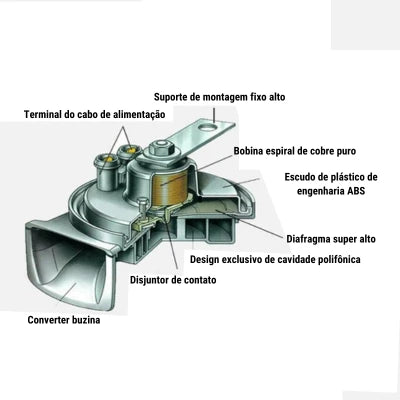 Suporte de montagem fixo alto

Terminal do cabo de alimentação

Bobina espiral de cobre puro

Escudo de plástico de engenharia ABS

Diafragma super alto

Design exclusivo de cavidade polifônica

Disjuntor de contato

Converter buzina