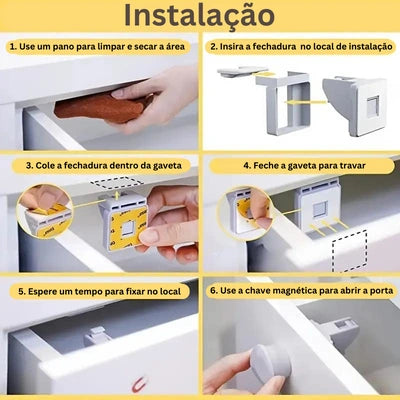 Instalação

1. Use um pano para limpar e secar a área

2. Insira a fechadura no local de instalação

3. Cole a fechadura dentro da gaveta

4. Feche a gaveta para travar

5. Espere um tempo para fixar no local

6. Use a chave magnética para abrir a porta