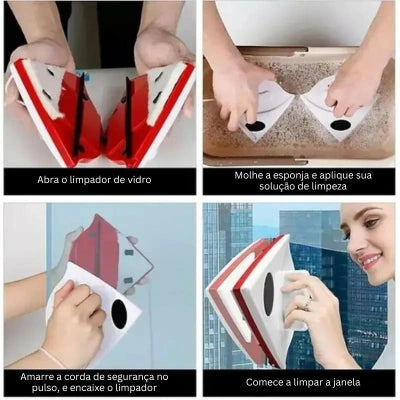 Abra o limpador de vidro

Molhe a esponja e aplique sua solução de limpeza

Amarre a corda de segurança no pulso, e encaixe o limpador

Comece a limpar a janela